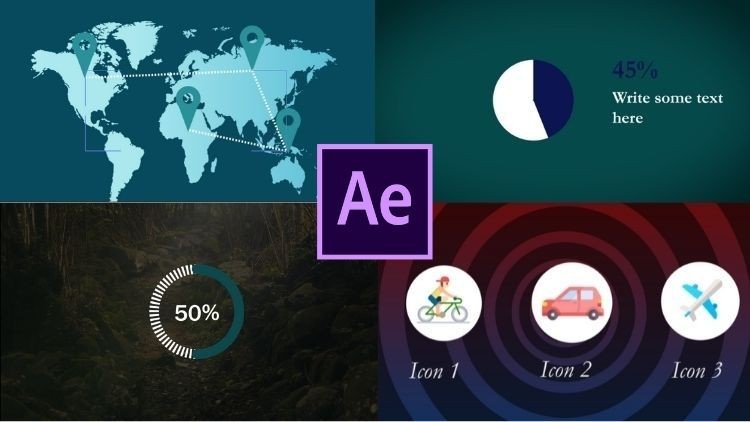 45%
Write some text here

Ae

50%

Icon 1
Icon 2
Icon 3