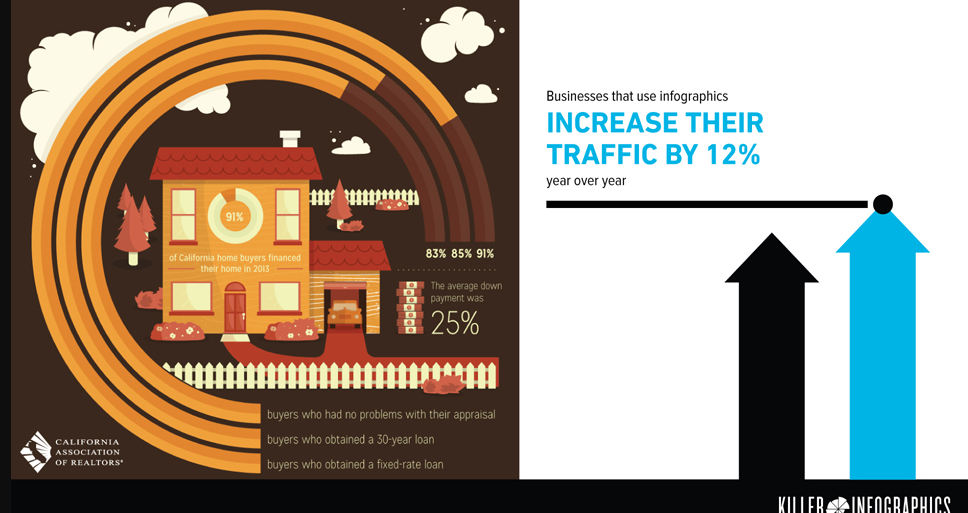 91%

of California home buyers financed their home in 2013

83% 85% 91%

The average down payment was

25%

buyers who had no problems with their appraisal

buyers who obtained a 30-year loan

buyers who obtained a fixed-rate loan

CALIFORNIA ASSOCIATION OF REALTORS®

Businesses that use infographics

INCREASE THEIR TRAFFIC BY 12%

year over year

KILLER INFOGRAPHICS